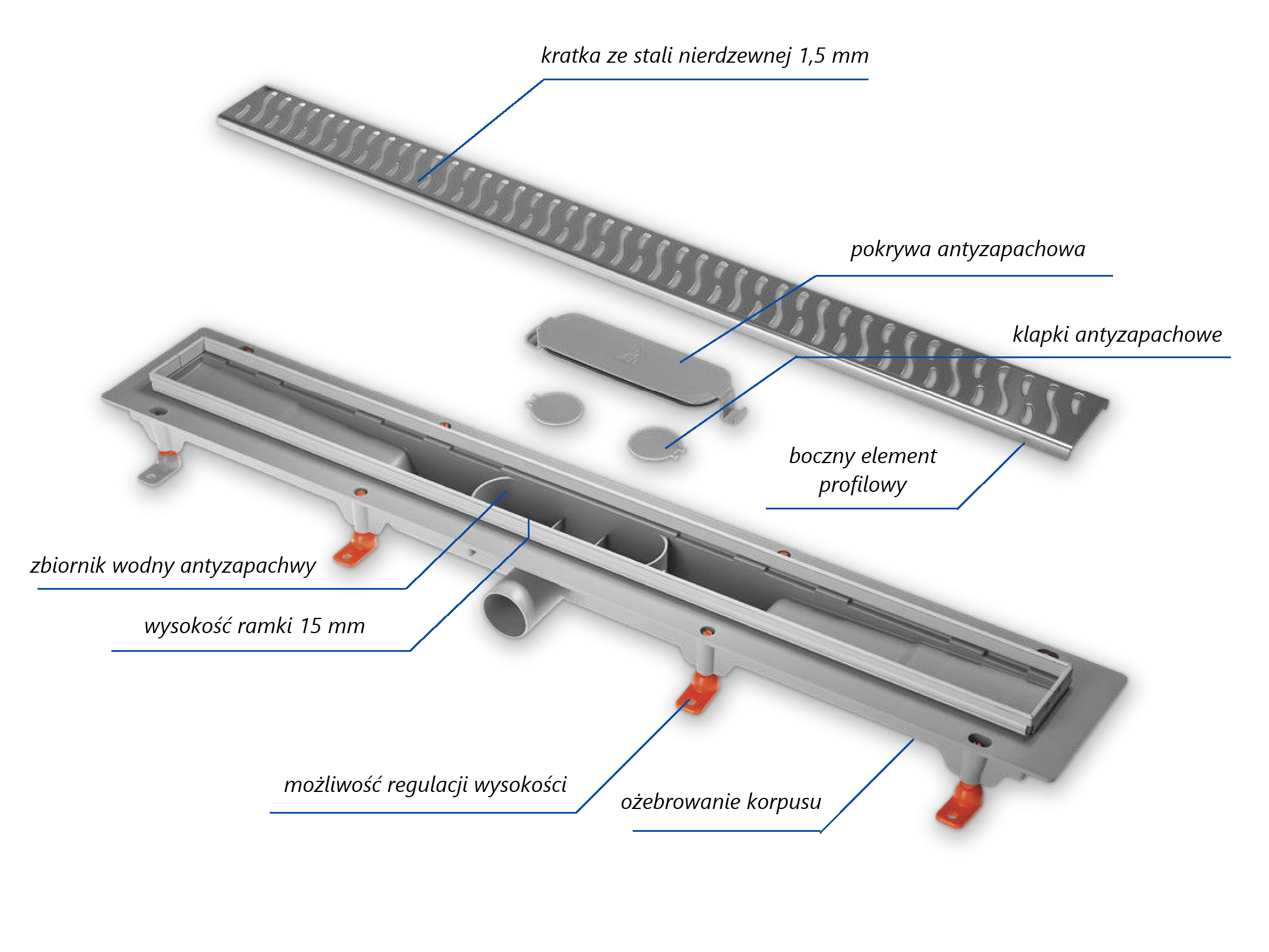 kratka ze stali nierdzewnej 1,5 mm

pokrywa antyzapachowa

klapki antyzapachowe

boczny element profilowy

zbiornik wodny antyzapachwy

wysokość ramki 15 mm

możliwość regulacji wysokości

ożebrowanie korpusu